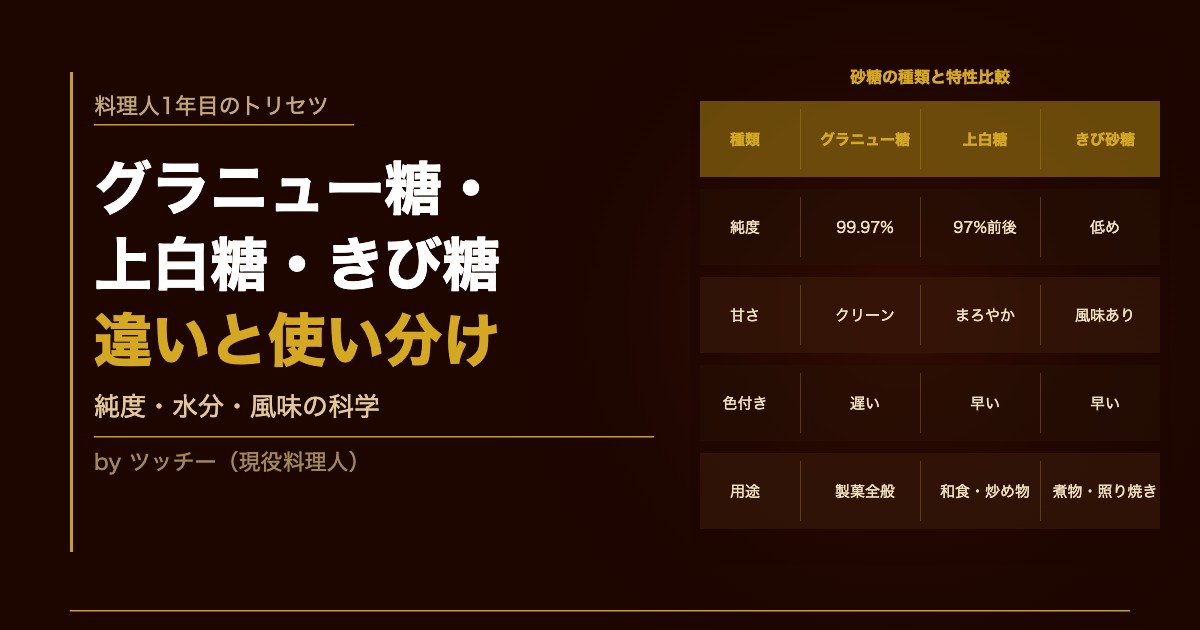 料理人1年目のトリセツ

グラニュー糖・
上白糖・きび糖
違いと使い分け

純度・水分・風味の科学

by ツッチー（現役料理人）

砂糖の種類と特性比較

| 種類 | グラニュー糖 | 上白糖 | きび砂糖 |
|---|---|---|---|
| 純度 | 99.97% | 97%前後 | 低め |
| 甘さ | クリーン | まろやか | 風味あり |
| 色付き | 遅い | 早い | 早い |
| 用途 | 製菓全般 | 和食・炒め物 | 煮物・照り焼き |